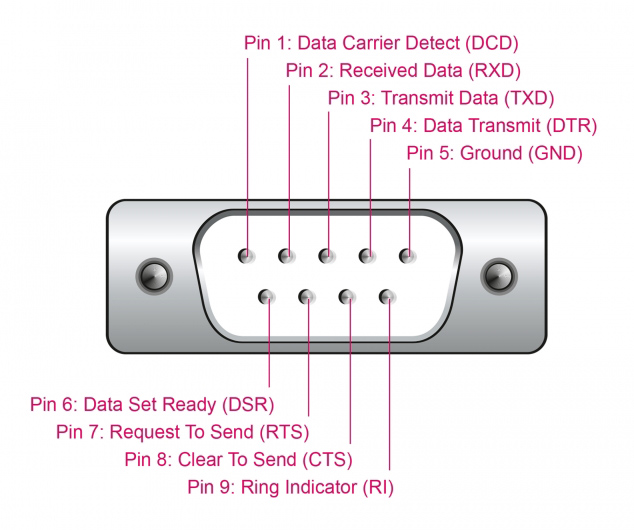 Pin 1: Data Carrier Detect (DCD)
Pin 2: Received Data (RXD)
Pin 3: Transmit Data (TXD)
Pin 4: Data Transmit (DTR)
Pin 5: Ground (GND)

Pin 6: Data Set Ready (DSR)
Pin 7: Request To Send (RTS)
Pin 8: Clear To Send (CTS)
Pin 9: Ring Indicator (RI)