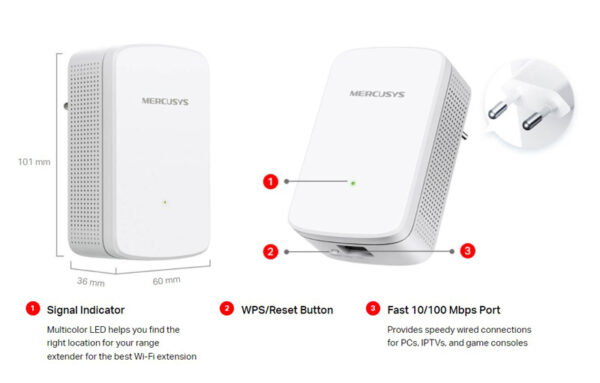 MERCUSYS

101 mm

36 mm

60 mm

MERCUSYS

1

2

3

1 Signal Indicator

Multicolor LED helps you find the right location for your range extender for the best Wi-Fi extension

2 WPS/Reset Button

3 Fast 10/100 Mbps Port

Provides speedy wired connections for PCs, IPTVs, and game consoles