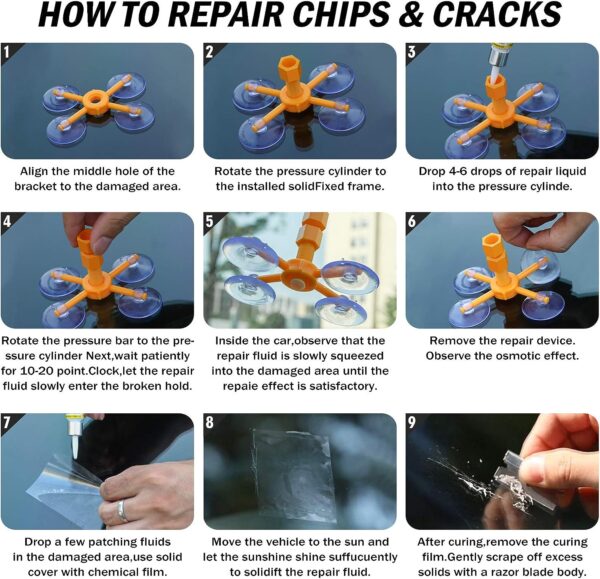 HOW TO REPAIR CHIPS & CRACKS

1
Align the middle hole of the bracket to the damaged area.

2
Rotate the pressure cylinder to the installed solidFixed frame.

3
Drop 4-6 drops of repair liquid into the pressure cylinde.

4
Rotate the pressure bar to the pressure cylinder Next,wait patiently for 10-20 point.Clock,let the repair fluid slowly enter the broken hold.

5
Inside the car,observe that the repair fluid is slowly squeezed into the damaged area until the repaie effect is satisfactory.

6
Remove the repair device. Observe the osmotic effect.

7
Drop a few patching fluids in the damaged area,use solid cover with chemical film.

8
Move the vehicle to the sun and let the sunshine shine suffucuently to solidift the repair fluid.

9
After curing,remove the curing film.Gently scrape off excess solids with a razor blade body.