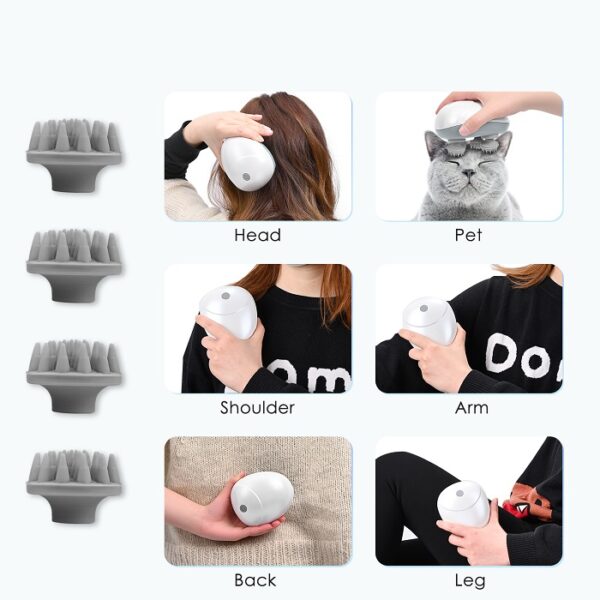 Head

Pet

Shoulder

Arm

Back

Leg