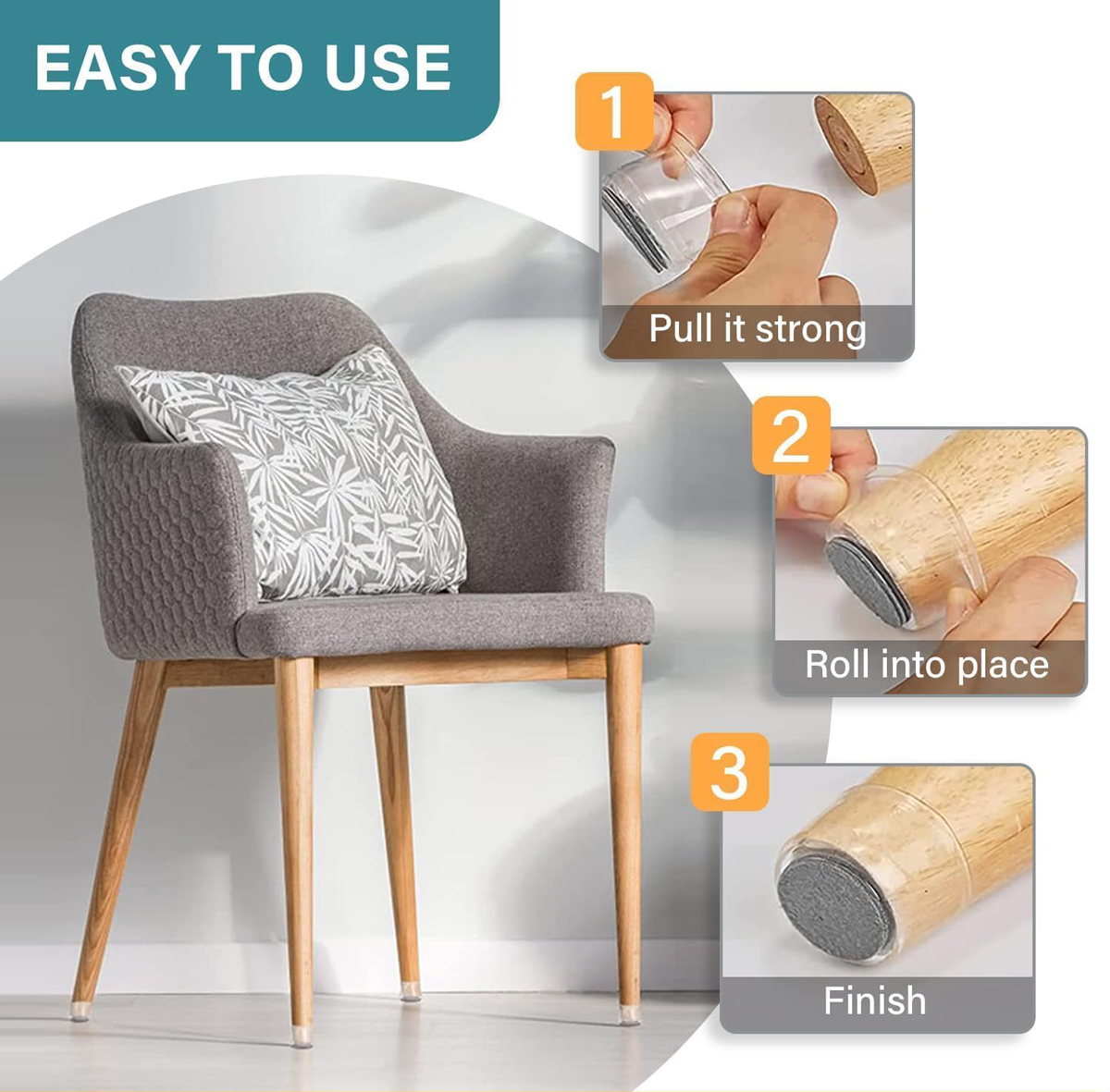 EASY TO USE

1
Pull it strong

2
Roll into place

3
Finish