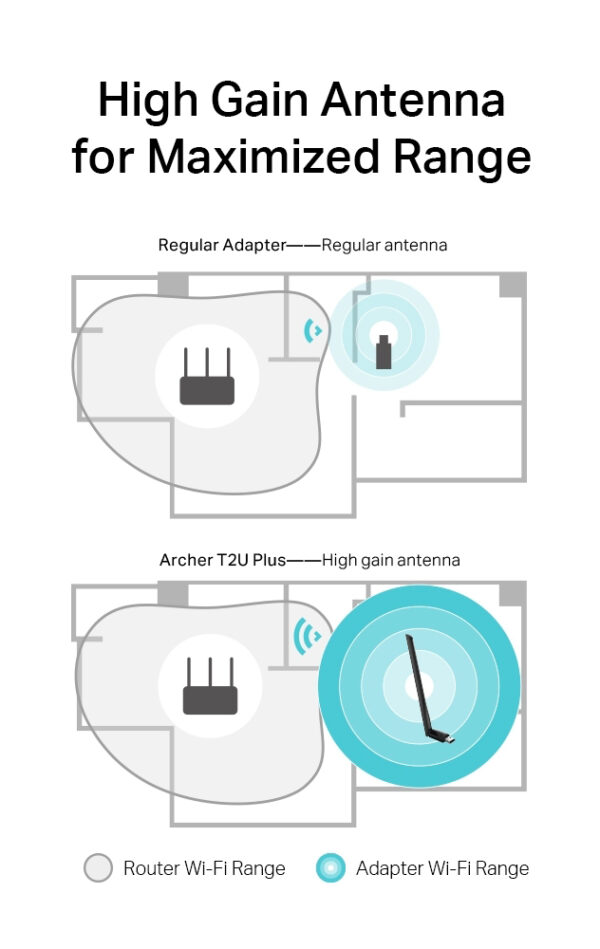 High Gain Antenna for Maximized Range

Regular Adapter——Regular antenna

Archer T2U Plus——High gain antenna

Router Wi-Fi Range

Adapter Wi-Fi Range