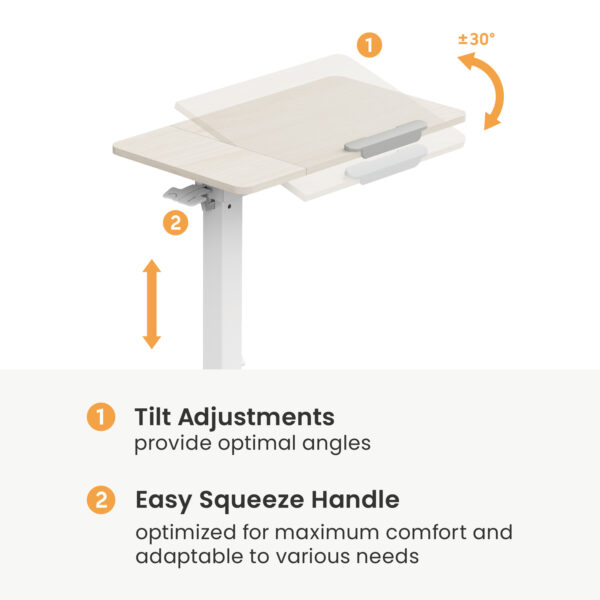 1

±30°

2

1 Tilt Adjustments
provide optimal angles

2 Easy Squeeze Handle
optimized for maximum comfort and adaptable to various needs