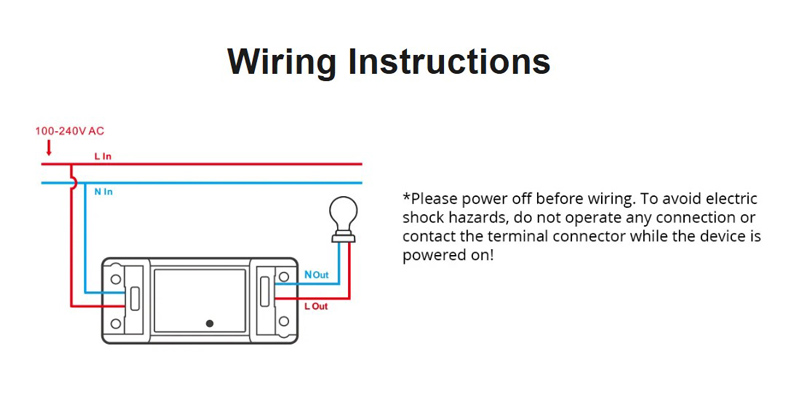 Wiring Instructions

100-240V AC

L In

N In

N Out

L Out

*Please power off before wiring. To avoid electric shock hazards, do not operate any connection or contact the terminal connector while the device is powered on!