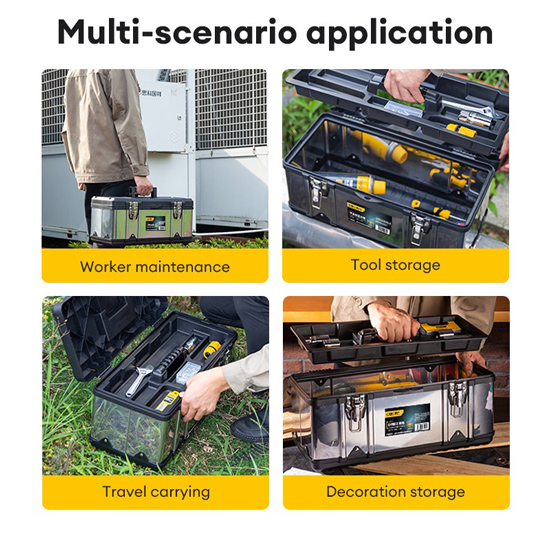 Multi-scenario application

Worker maintenance

Tool storage

Travel carrying

Decoration storage