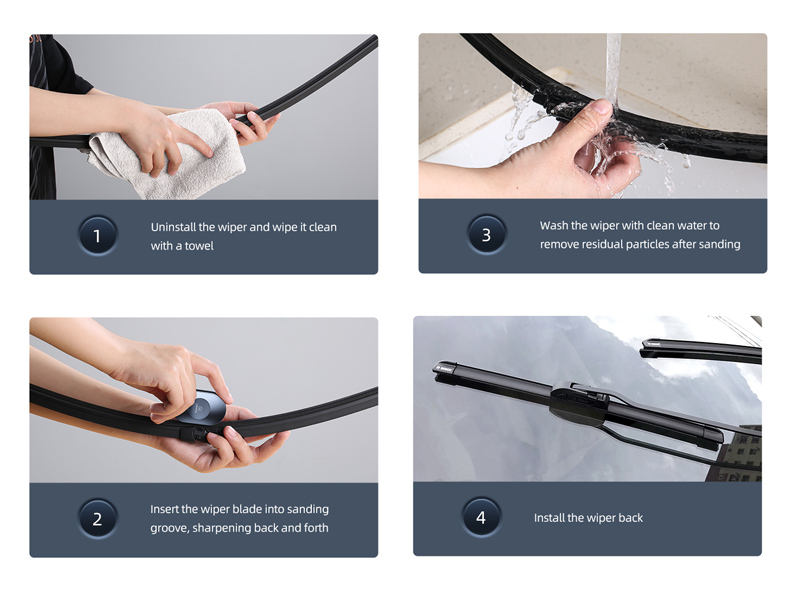 1

Uninstall the wiper and wipe it clean with a towel

3

Wash the wiper with clean water to remove residual particles after sanding

2

Insert the wiper blade into sanding groove, sharpening back and forth

4

Install the wiper back