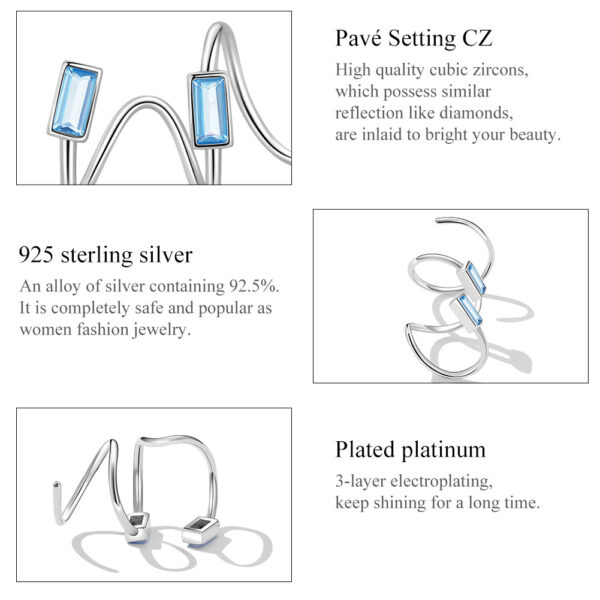 Pavé Setting CZ

High quality cubic zircons, which possess similar reflection like diamonds, are inlaid to bright your beauty.

925 sterling silver

An alloy of silver containing 92.5%. It is completely safe and popular as women fashion jewelry.

Plated platinum

3-layer electroplating, keep shining for a long time.