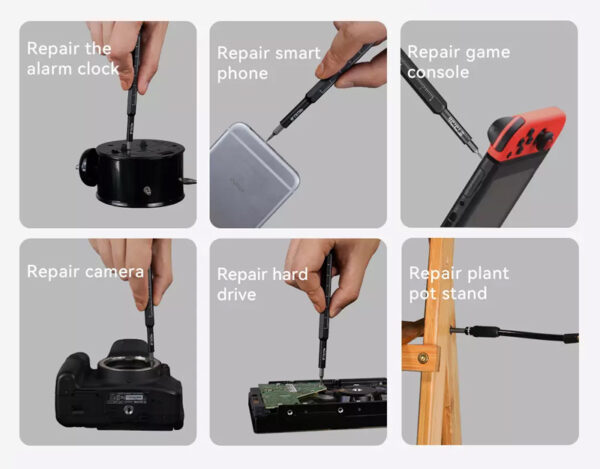 Repair the alarm clock

Repair smart phone

Repair game console

Repair camera

Repair hard drive

Repair plant pot stand