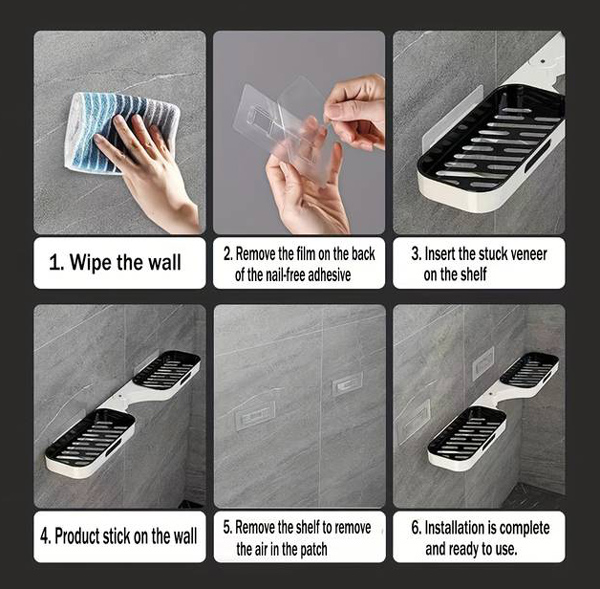 1. Wipe the wall

2. Remove the film on the back of the nail-free adhesive

3. Insert the stuck veneer on the shelf

4. Product stick on the wall

5. Remove the shelf to remove the air in the patch

6. Installation is complete and ready to use.