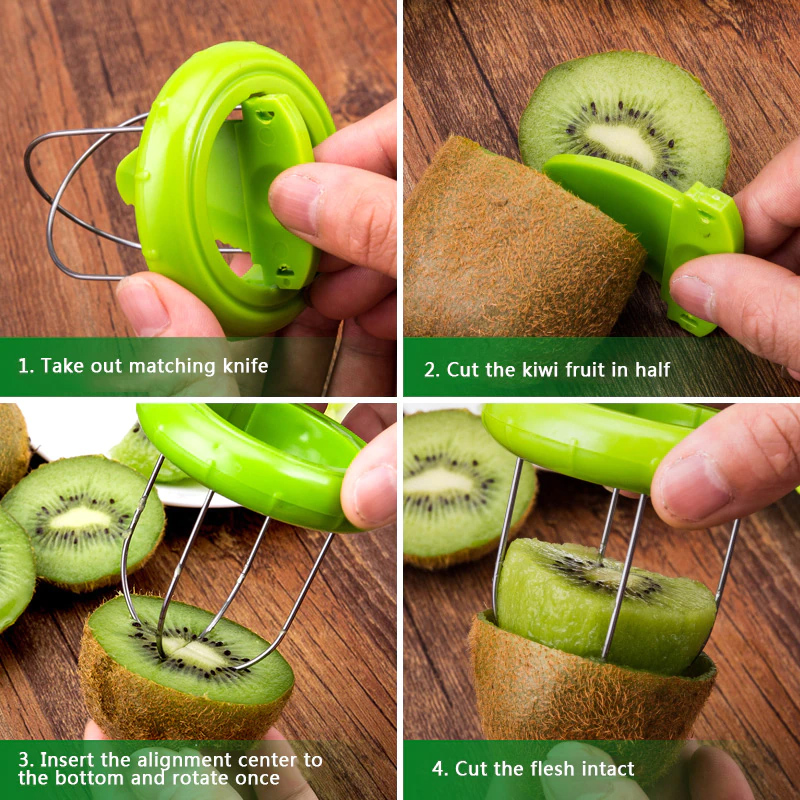 1. Take out matching knife

2. Cut the kiwi fruit in half

3. Insert the alignment center to the bottom and rotate once

4. Cut the flesh intact