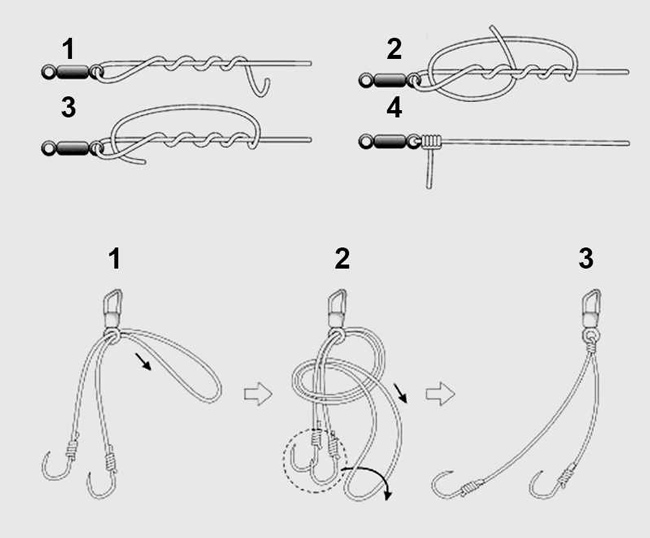 1
2
3
4
1
2
3