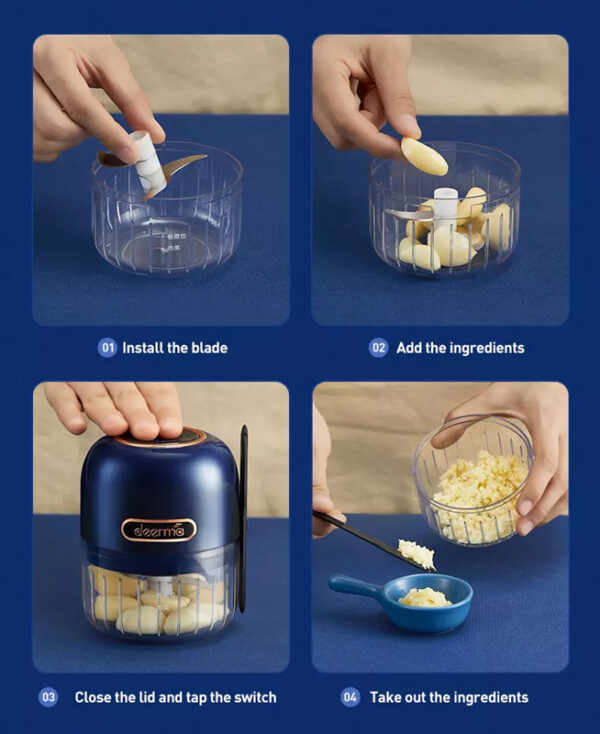 01 Install the blade

02 Add the ingredients

deerma

03 Close the lid and tap the switch

04 Take out the ingredients