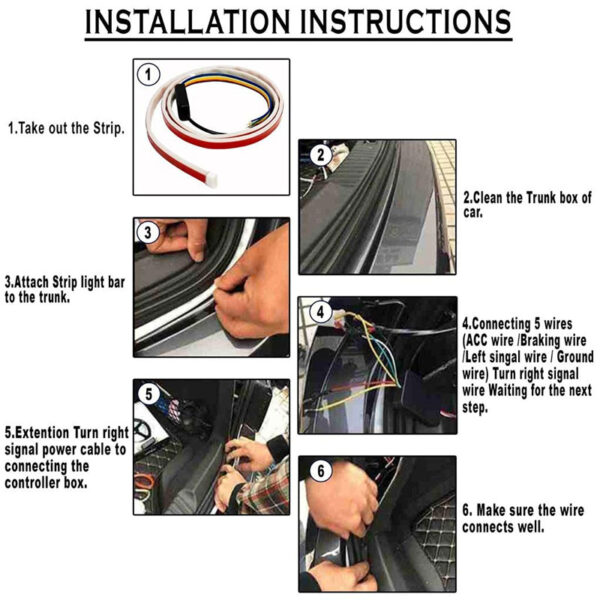 INSTALLATION INSTRUCTIONS

1

1.Take out the Strip.

2

2.Clean the Trunk box of car.

3

3.Attach Strip light bar to the trunk.

4

4.Connecting 5 wires (ACC wire /Braking wire /Left singal wire / Ground wire) Turn right signal wire Waiting for the next step.

5

5.Extention Turn right signal power cable to connecting the controller box.

6

6. Make sure the wire connects well.