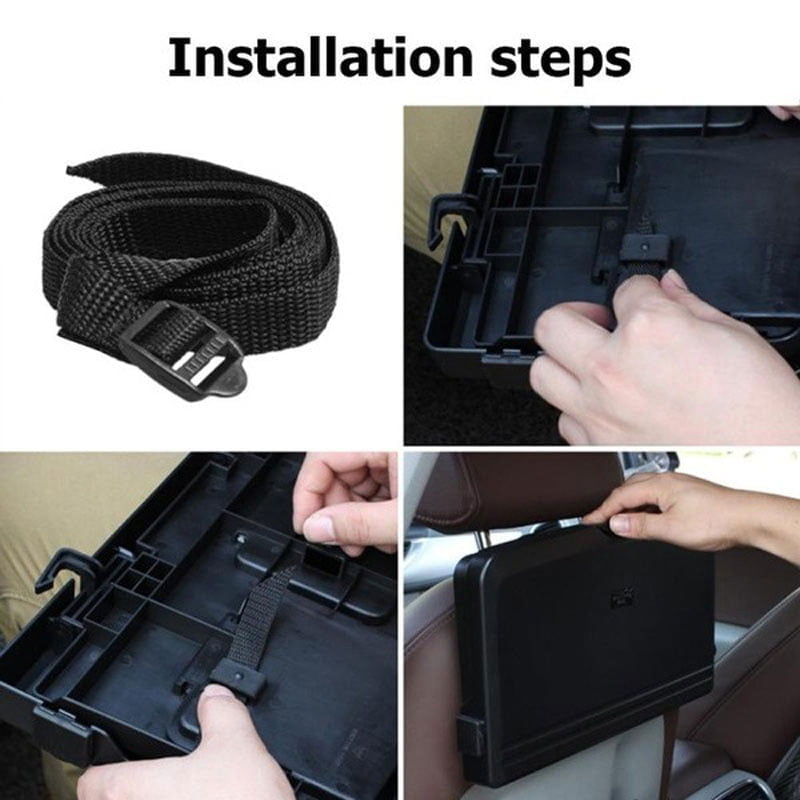 Installation steps